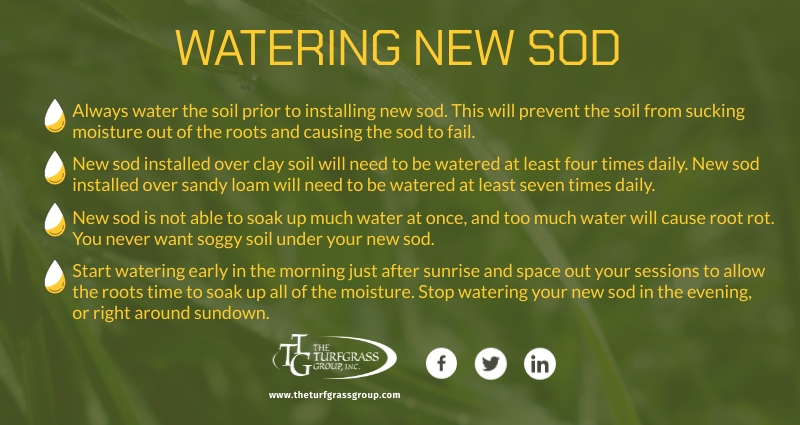 WATERING NEW SOD

Always water the soil prior to installing new sod. This will prevent the soil from sucking moisture out of the roots and causing the sod to fail.

New sod installed over clay soil will need to be watered at least four times daily. New sod installed over sandy loam will need to be watered at least seven times daily.

New sod is not able to soak up much water at once, and too much water will cause root rot. You never want soggy soil under your new sod.

Start watering early in the morning just after sunrise and space out your sessions to allow the roots time to soak up all of the moisture. Stop watering your new sod in the evening, or right around sundown.

TG THE TURFGRASS GROUP, INC.

f

in

www.theturfgrassgroup.com