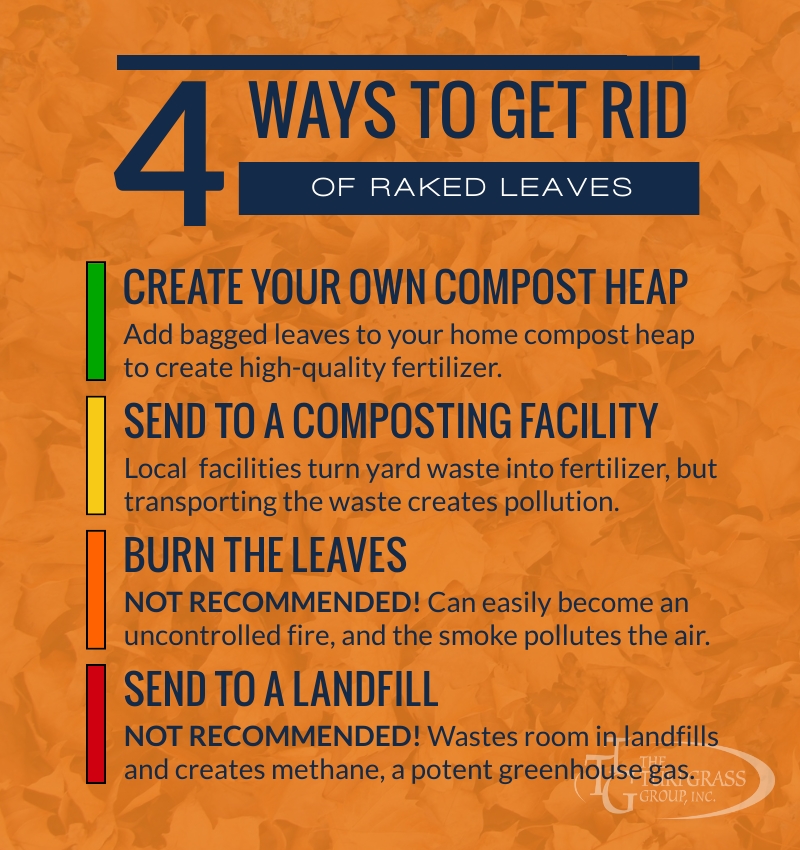 4 WAYS TO GET RID
OF RAKED LEAVES

CREATE YOUR OWN COMPOST HEAP
Add bagged leaves to your home compost heap to create high-quality fertilizer.

SEND TO A COMPOSTING FACILITY
Local facilities turn yard waste into fertilizer, but transporting the waste creates pollution.

BURN THE LEAVES
NOT RECOMMENDED! Can easily become an uncontrolled fire, and the smoke pollutes the air.

SEND TO A LANDFILL
NOT RECOMMENDED! Wastes room in landfills and creates methane, a potent greenhouse gas.

TG THE TURFGRASS GROUP, INC.