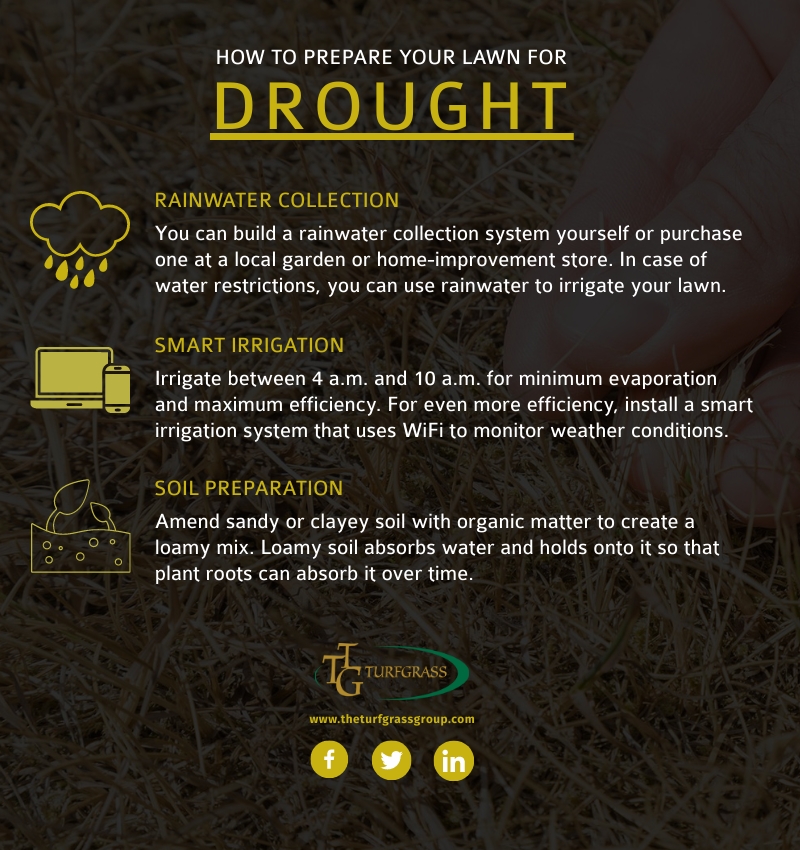 HOW TO PREPARE YOUR LAWN FOR
DROUGHT

RAINWATER COLLECTION
You can build a rainwater collection system yourself or purchase one at a local garden or home-improvement store. In case of water restrictions, you can use rainwater to irrigate your lawn.

SMART IRRIGATION
Irrigate between 4 a.m. and 10 a.m. for minimum evaporation and maximum efficiency. For even more efficiency, install a smart irrigation system that uses WiFi to monitor weather conditions.

SOIL PREPARATION
Amend sandy or clayey soil with organic matter to create a loamy mix. Loamy soil absorbs water and holds onto it so that plant roots can absorb it over time.

TTG TURFGRASS

www.theturfgrassgroup.com

f in