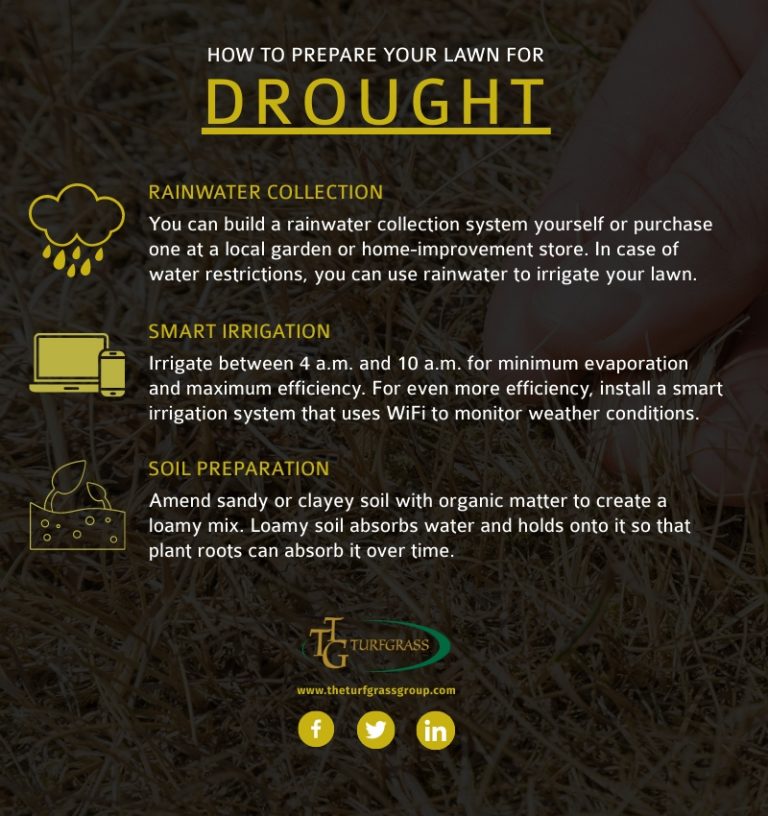 HOW TO PREPARE YOUR LAWN FOR
DROUGHT

RAINWATER COLLECTION
You can build a rainwater collection system yourself or purchase one at a local garden or home-improvement store. In case of water restrictions, you can use rainwater to irrigate your lawn.

SMART IRRIGATION
Irrigate between 4 a.m. and 10 a.m. for minimum evaporation and maximum efficiency. For even more efficiency, install a smart irrigation system that uses WiFi to monitor weather conditions.

SOIL PREPARATION
Amend sandy or clayey soil with organic matter to create a loamy mix. Loamy soil absorbs water and holds onto it so that plant roots can absorb it over time.

TTG TURFGRASS
www.theturfgrassgroup.com

f
in