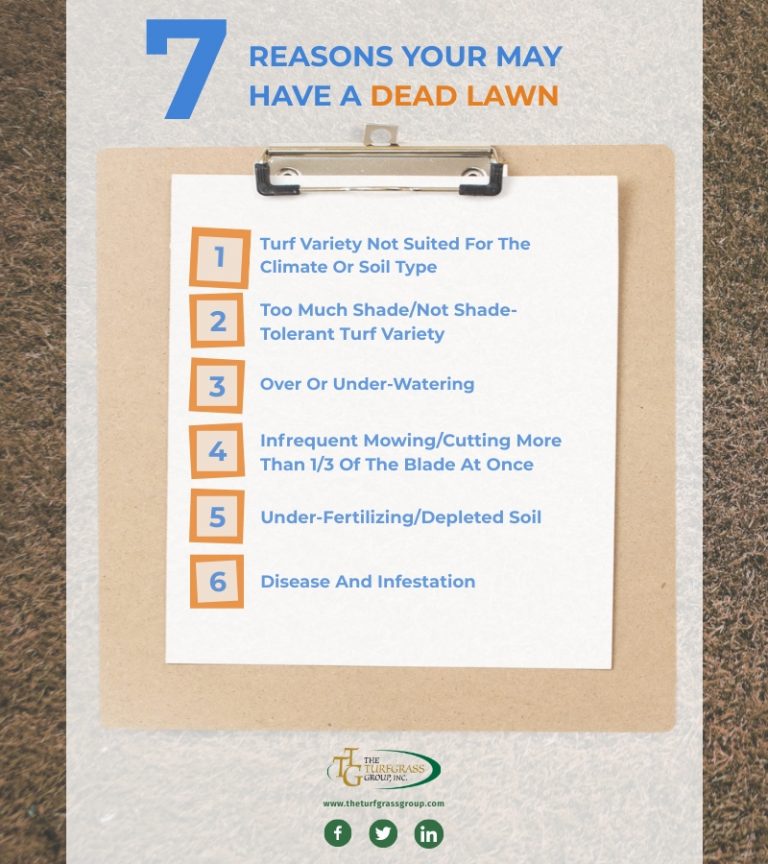 7 REASONS YOUR MAY HAVE A DEAD LAWN

1 Turf Variety Not Suited For The Climate Or Soil Type

2 Too Much Shade/Not Shade-Tolerant Turf Variety

3 Over Or Under-Watering

4 Infrequent Mowing/Cutting More Than 1/3 Of The Blade At Once

5 Under-Fertilizing/Depleted Soil

6 Disease And Infestation

TTG THE TURFGRASS GROUP, INC.

www.theturfgrassgroup.com

f in