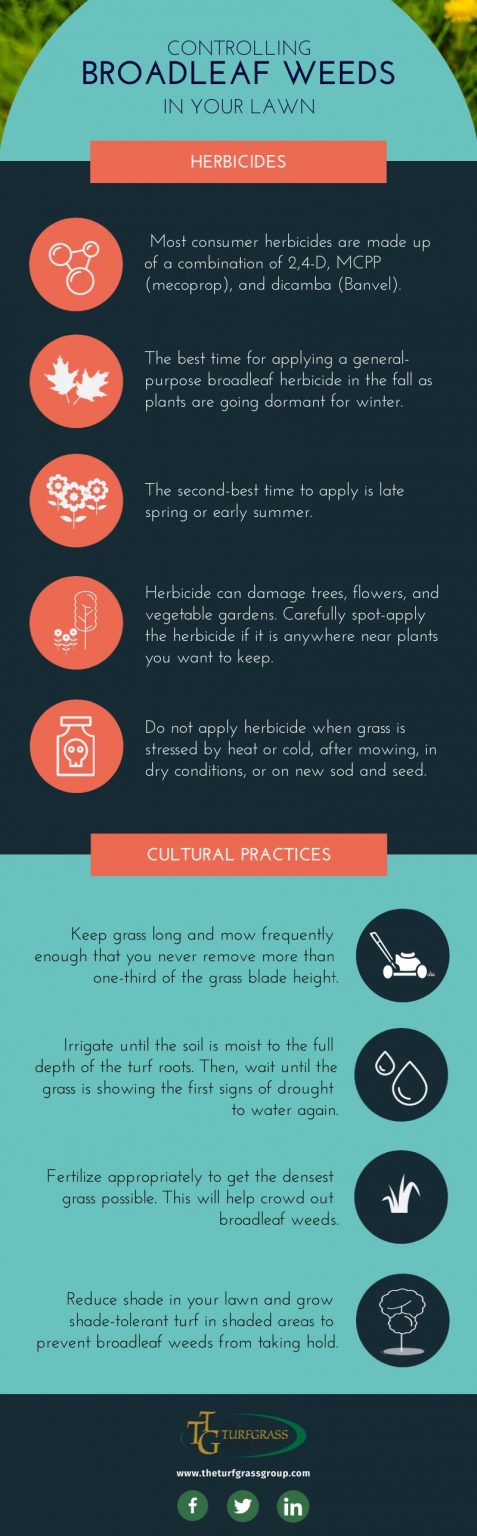 CONTROLLING
BROADLEAF WEEDS
IN YOUR LAWN

HERBICIDES

Most consumer herbicides are made up of a combination of 2,4-D, MCPP (mecoprop), and dicamba (Banvel).

The best time for applying a general-purpose broadleaf herbicide in the fall as plants are going dormant for winter.

The second-best time to apply is late spring or early summer.

Herbicide can damage trees, flowers, and vegetable gardens. Carefully spot-apply the herbicide if it is anywhere near plants you want to keep.

Do not apply herbicide when grass is stressed by heat or cold, after mowing, in dry conditions, or on new sod and seed.

CULTURAL PRACTICES

Keep grass long and mow frequently enough that you never remove more than one-third of the grass blade height.

Irrigate until the soil is moist to the full depth of the turf roots. Then, wait until the grass is showing the first signs of drought to water again.

Fertilize appropriately to get the densest grass possible. This will help crowd out broadleaf weeds.

Reduce shade in your lawn and grow shade-tolerant turf in shaded areas to prevent broadleaf weeds from taking hold.

TTG TURFGRASS

www.theturfgrassgroup.com