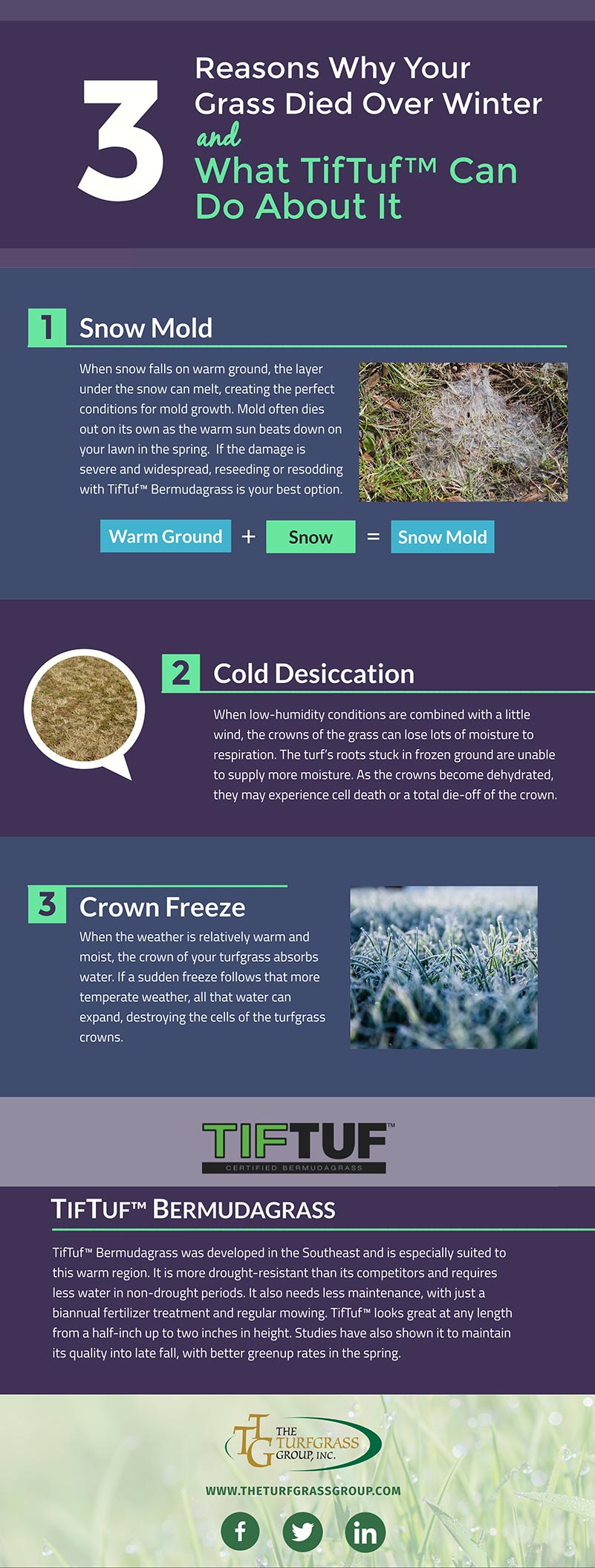 3 Reasons Why Your Grass Died Over Winter and What TifTuf™ Can Do About It

1 Snow Mold

When snow falls on warm ground, the layer under the snow can melt, creating the perfect conditions for mold growth. Mold often dies out on its own as the warm sun beats down on your lawn in the spring. If the damage is severe and widespread, reseeding or resodding with TifTuf™ Bermudagrass is your best option.

Warm Ground + Snow = Snow Mold

2 Cold Desiccation

When low-humidity conditions are combined with a little wind, the crowns of the grass can lose lots of moisture to respiration. The turf's roots stuck in frozen ground are unable to supply more moisture. As the crowns become dehydrated, they may experience cell death or a total die-off of the crown.

3 Crown Freeze

When the weather is relatively warm and moist, the crown of your turfgrass absorbs water. If a sudden freeze follows that more temperate weather, all that water can expand, destroying the cells of the turfgrass crowns.

TIFTUF™
CERTIFIED BERMUDAGRASS

TIFTUF™ BERMUDAGRASS

TifTuf™ Bermudagrass was developed in the Southeast and is especially suited to this warm region. It is more drought-resistant than its competitors and requires less water in non-drought periods. It also needs less maintenance, with just a biannual fertilizer treatment and regular mowing. TifTuf™ looks great at any length from a half-inch up to two inches in height. Studies have also shown it to maintain its quality into late fall, with better greenup rates in the spring.

TTG THE TURFGRASS GROUP, INC.

WWW.THETURFGRASSGROUP.COM

f in