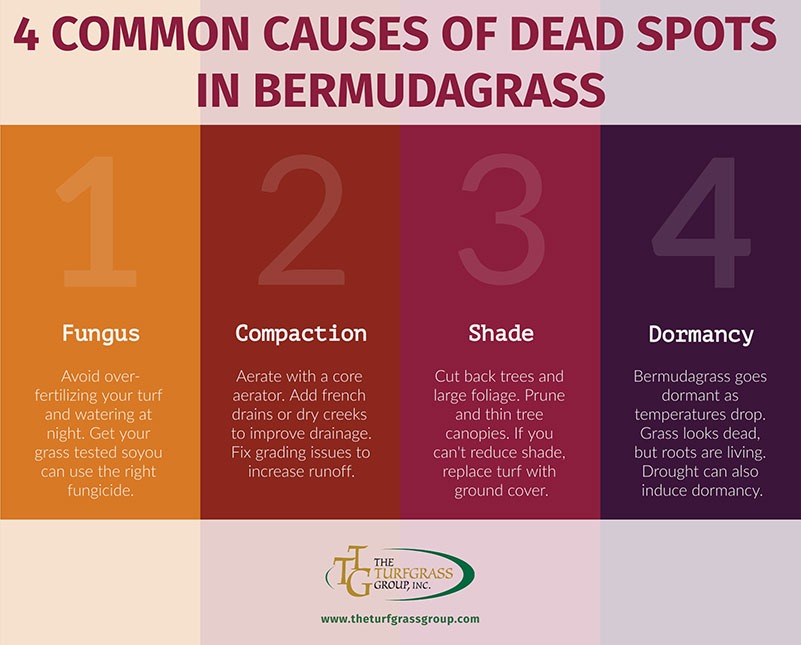 4 COMMON CAUSES OF DEAD SPOTS IN BERMUDAGRASS

1

Fungus

Avoid over-fertilizing your turf and watering at night. Get your grass tested soyou can use the right fungicide.

2

Compaction

Aerate with a core aerator. Add french drains or dry creeks to improve drainage. Fix grading issues to increase runoff.

3

Shade

Cut back trees and large foliage. Prune and thin tree canopies. If you can't reduce shade, replace turf with ground cover.

4

Dormancy

Bermudagrass goes dormant as temperatures drop. Grass looks dead, but roots are living. Drought can also induce dormancy.

TTG THE TURFGRASS GROUP, INC.

www.theturfgrassgroup.com