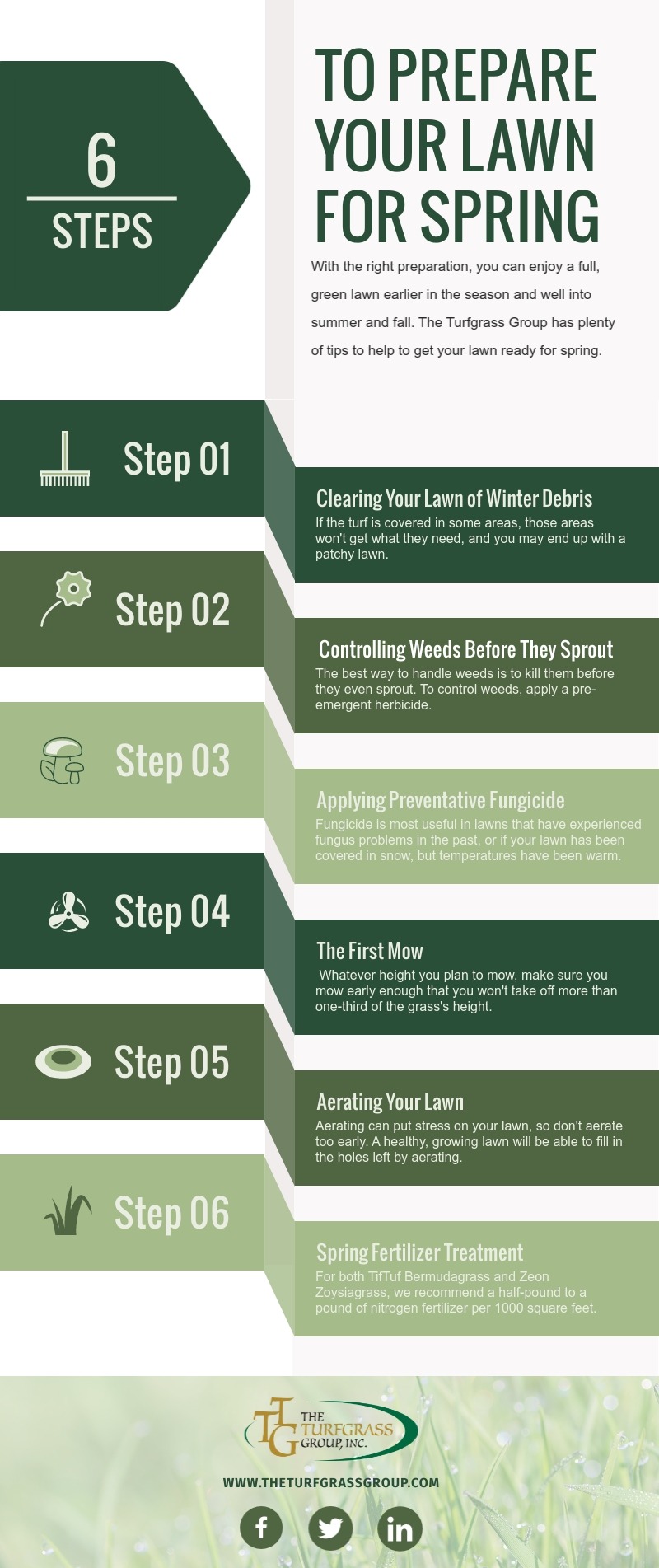 6
STEPS

TO PREPARE YOUR LAWN FOR SPRING

With the right preparation, you can enjoy a full, green lawn earlier in the season and well into summer and fall. The Turfgrass Group has plenty of tips to help to get your lawn ready for spring.

Step 01

Clearing Your Lawn of Winter Debris
If the turf is covered in some areas, those areas won't get what they need, and you may end up with a patchy lawn.

Step 02

Controlling Weeds Before They Sprout
The best way to handle weeds is to kill them before they even sprout. To control weeds, apply a pre-emergent herbicide.

Step 03

Applying Preventative Fungicide
Fungicide is most useful in lawns that have experienced fungus problems in the past, or if your lawn has been covered in snow, but temperatures have been warm.

Step 04

The First Mow
Whatever height you plan to mow, make sure you mow early enough that you won't take off more than one-third of the grass's height.

Step 05

Aerating Your Lawn
Aerating can put stress on your lawn, so don't aerate too early. A healthy, growing lawn will be able to fill in the holes left by aerating.

Step 06

Spring Fertilizer Treatment
For both TifTuf Bermudagrass and Zeon Zoysiagrass, we recommend a half-pound to a pound of nitrogen fertilizer per 1000 square feet.

TG THE TURFGRASS GROUP, INC.

WWW.THETURFGRASSGROUP.COM

f in